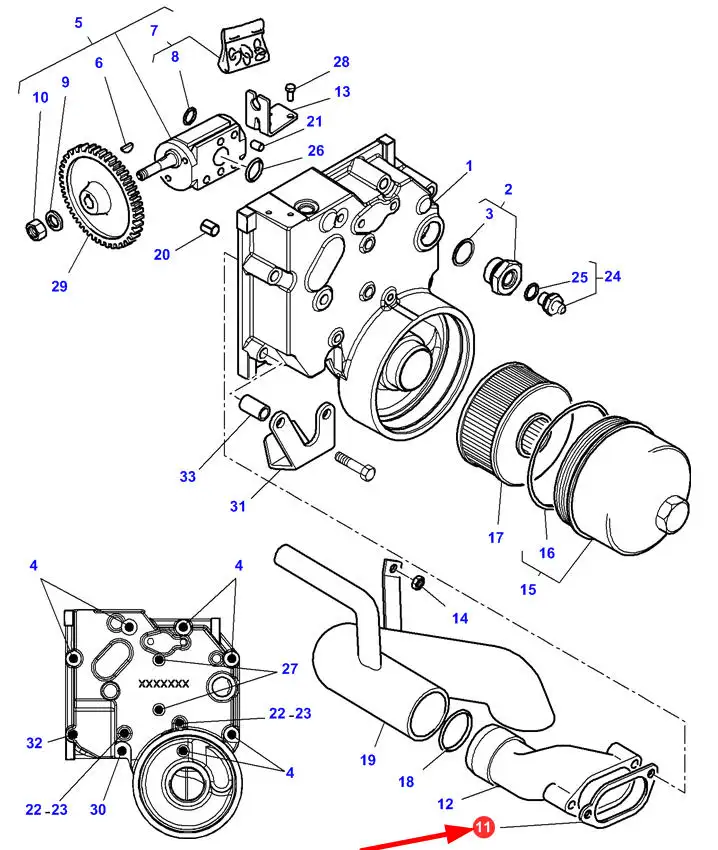 5
7
8
28
13
6
9
10
21
26
1
2
3
25
24
20
29
33
31
17
16
15
4
4
14
27
XXXXXXX
22 -23
32
4
19
18
12
22 -23
30
11