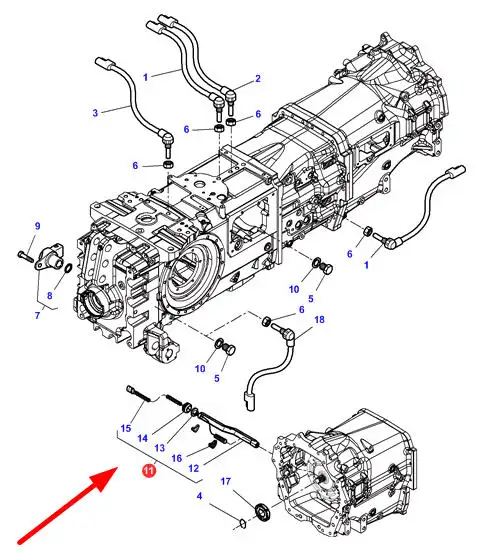 1
2
3
6
6
6
9
8
7
6
1
10
5
6
18
10
5
15
14
13
16
12
11
17
4