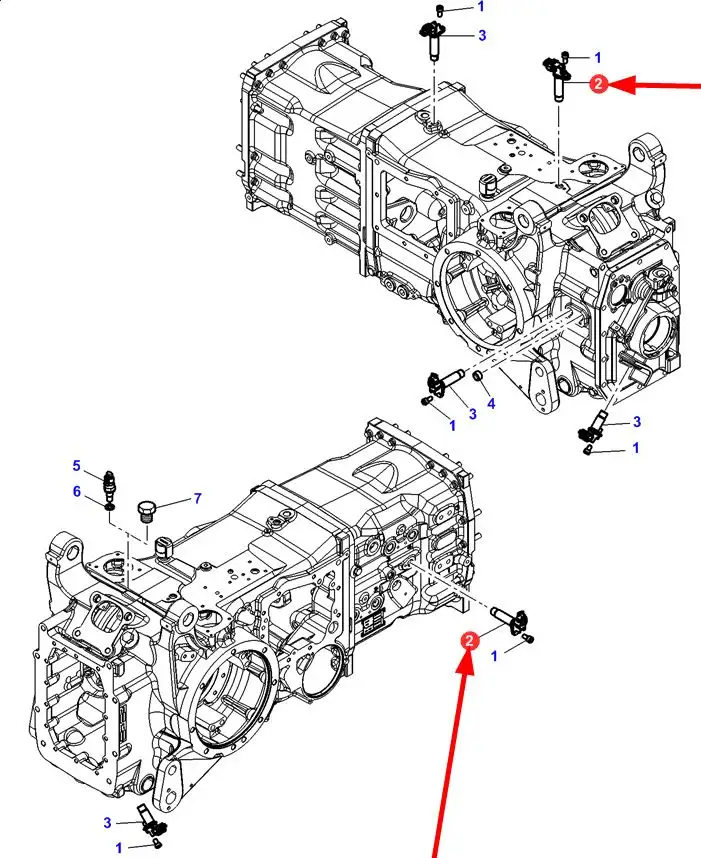 1
3
1
2
3
4
1
3
1
5
6
7
2
1
3
1