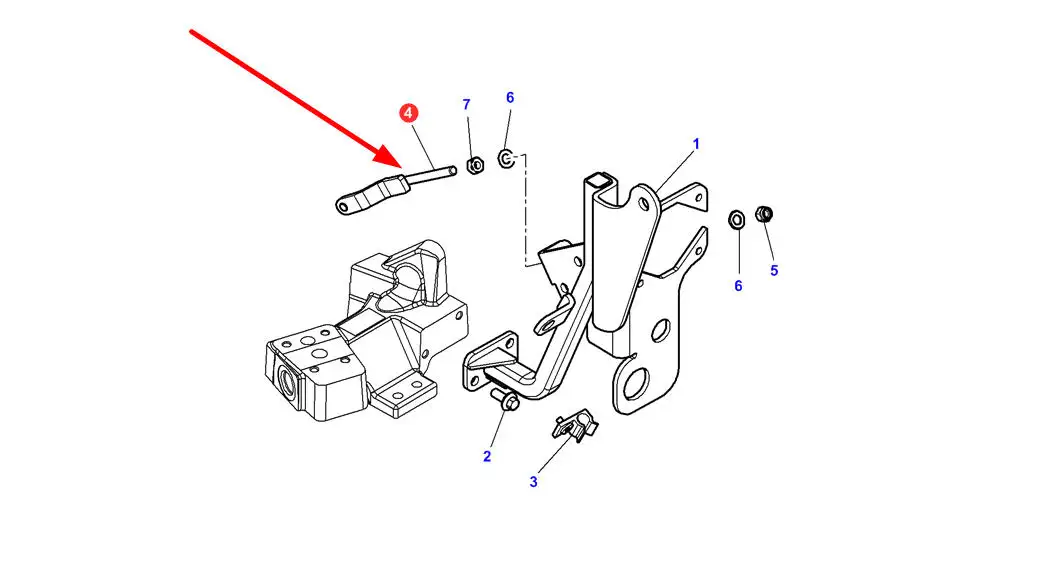 4
7
6
1
6
5
2
3