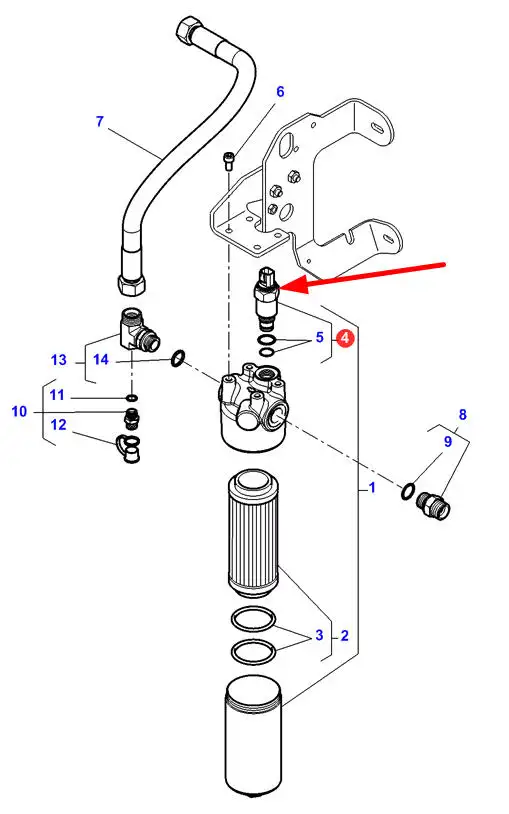 7
6
5
4
13
14
11
10
12
8
9
1
3
2