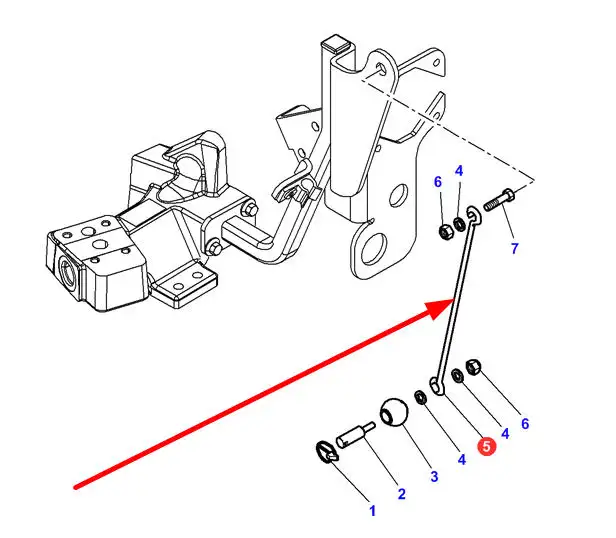 6
4
7
6
4
5
4
3
2
1