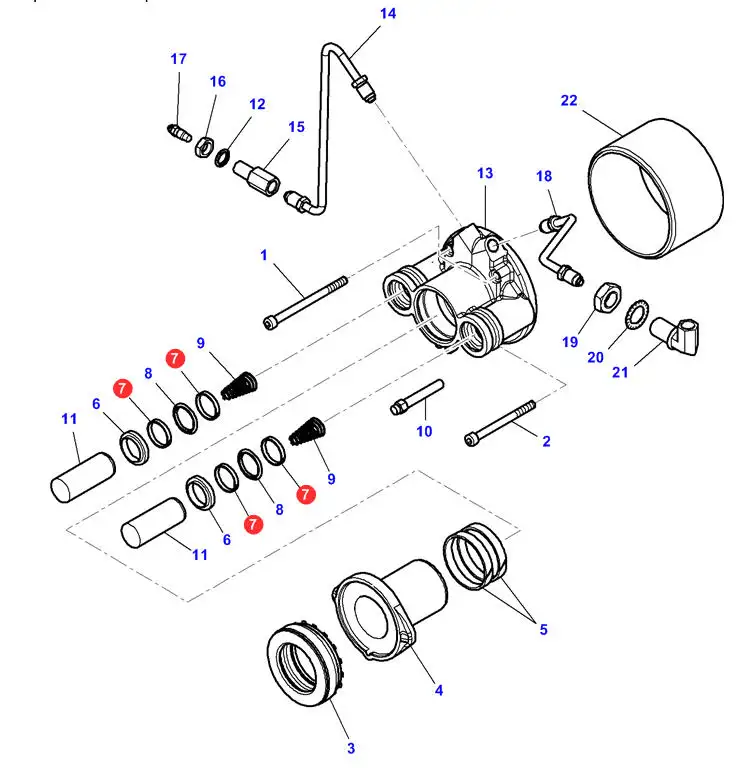 14
17
16
12
15
22
13
18
1
19
20
21
9
7
8
7
6
11
10
2
9
7
8
7
6
11
5
4
3