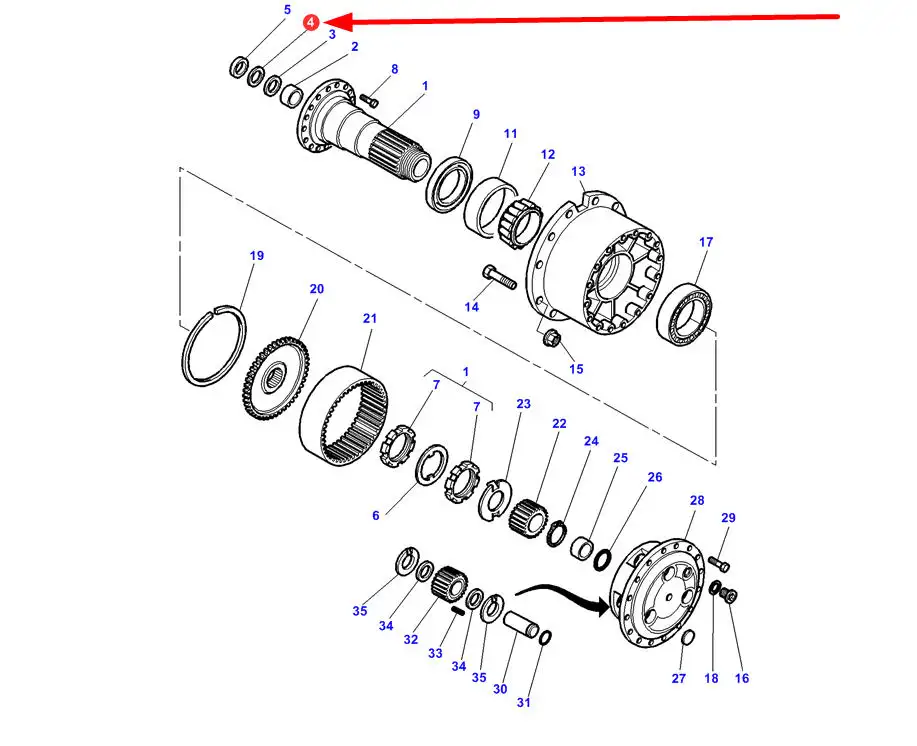 5
4
3
2
8
1
9
11
12
13
17
14
15
19
20
21
1
7
7
23
22
24
25
26
6
28
29
35
34
32
33
34
35
30
31
27
18
16