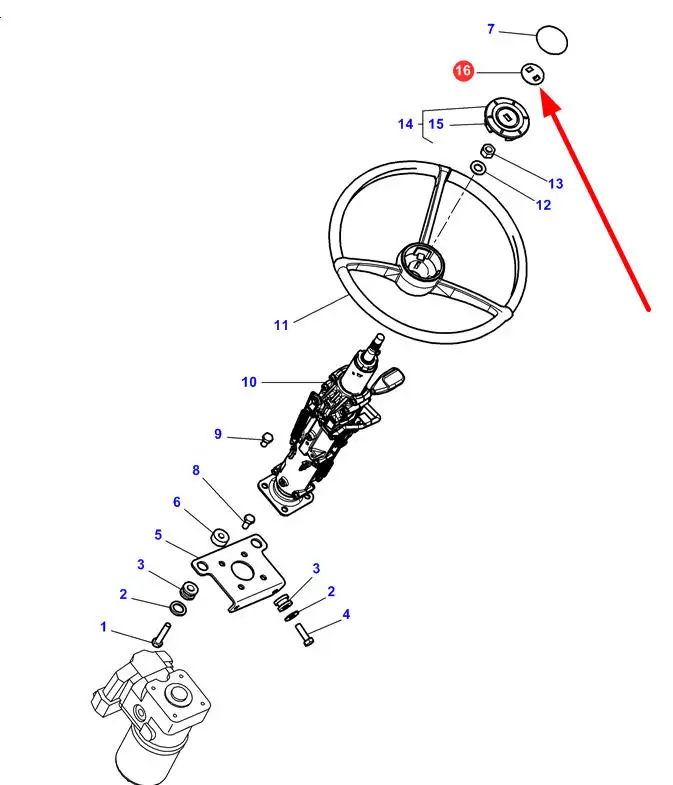 7
16
14 15
13
12
11
10
9
8
6
5
3
2
1
3
2
4