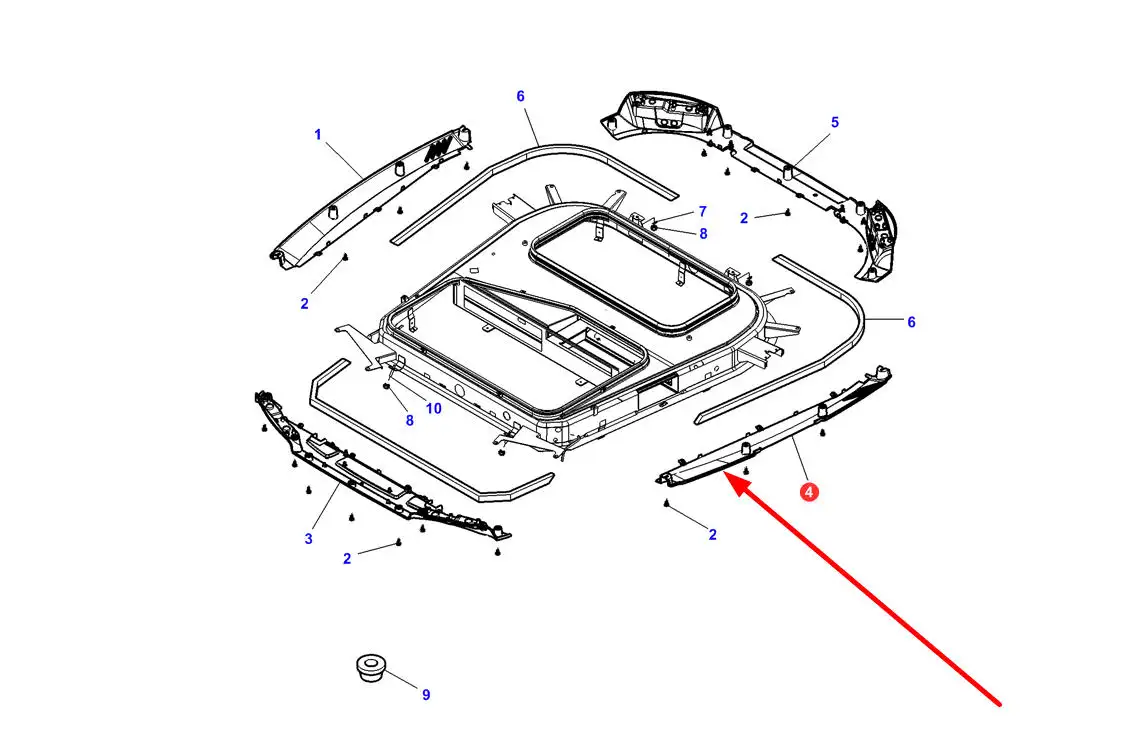 6
1
5
7
2
8
2
6
10
8
4
3
2
2
9