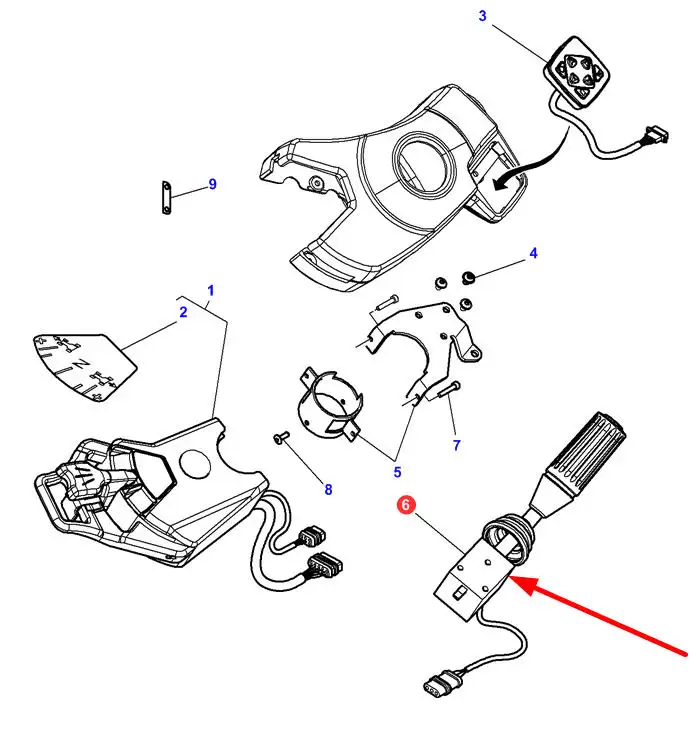 3

9

4

1

2

7

5

8

6