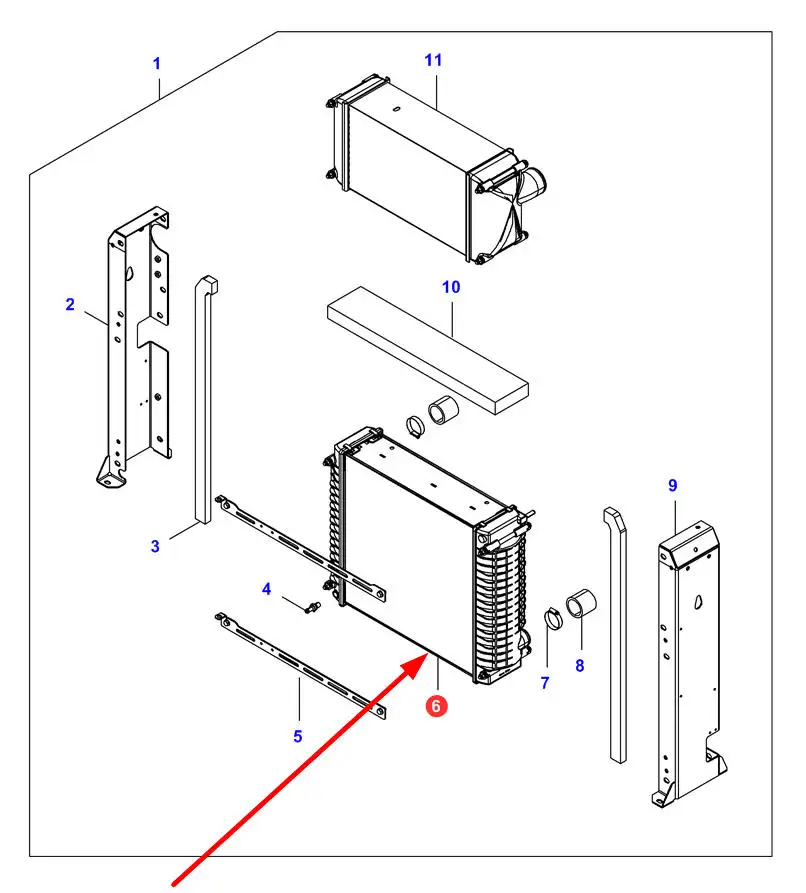 1
11
2
10
3
4
9
5
6
7
8