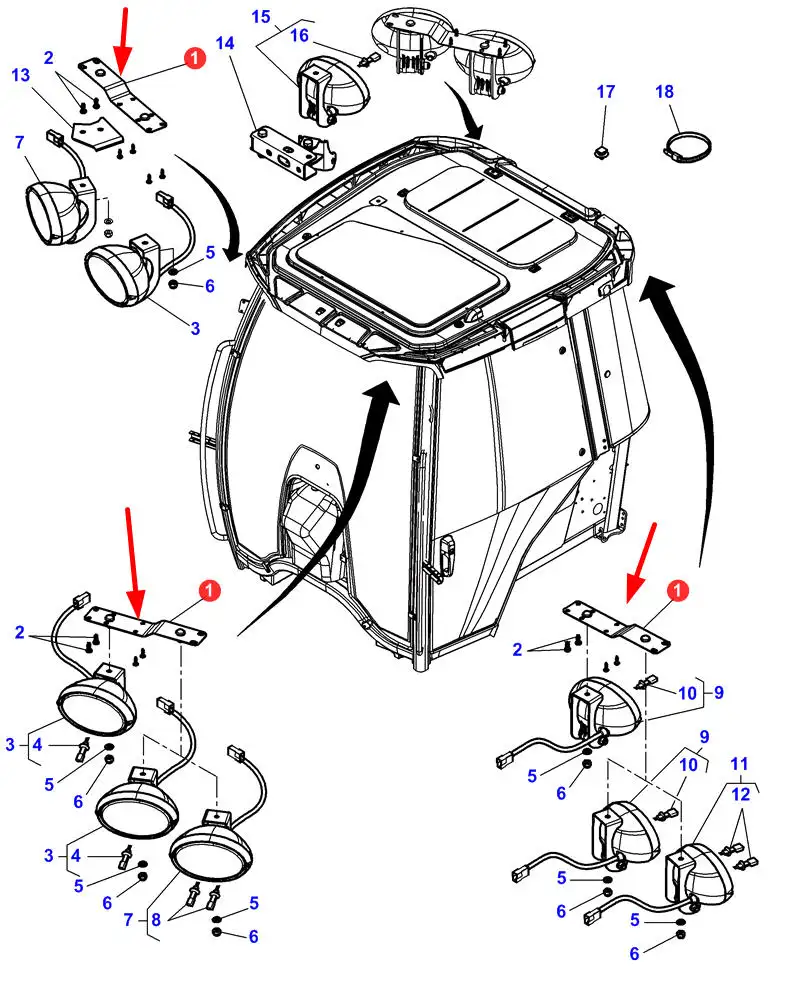 15
16
14
17
18
1
2
13
7
5
6
3
1
2
3
4
5
6
3
4
5
6
7
8
5
6
1
2
10
9
5
6
9
10
11
12
5
6
5
6