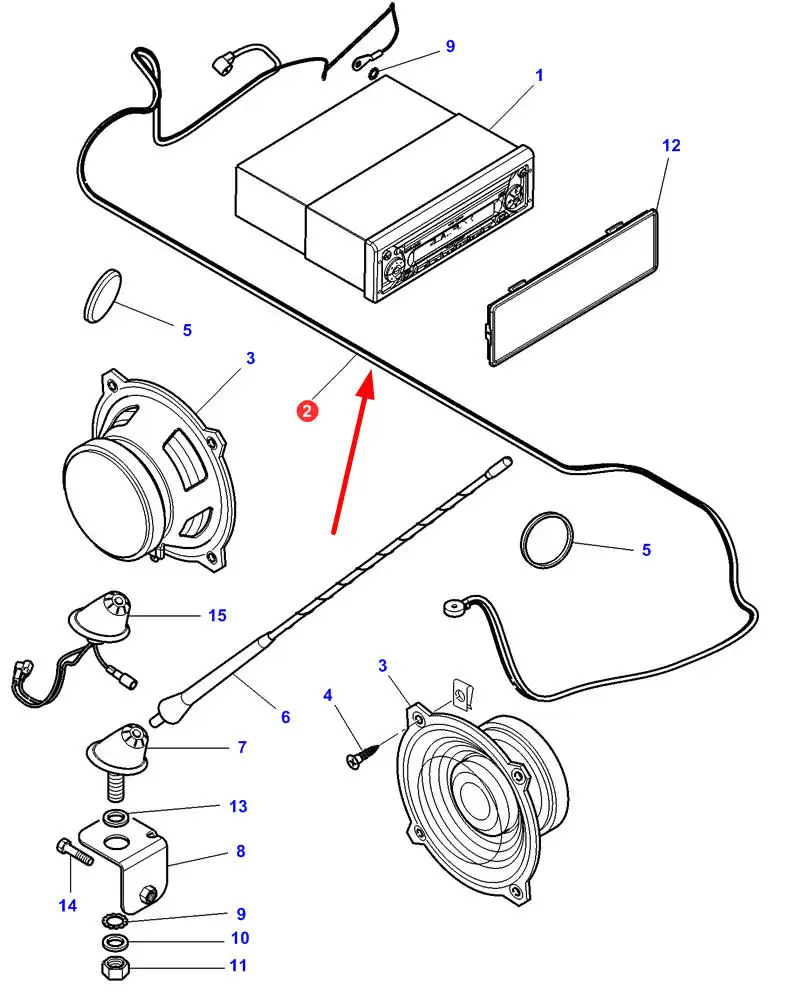 9
1
12
5
3
2
5
15
6
3
4
7
13
8
14
9
10
11