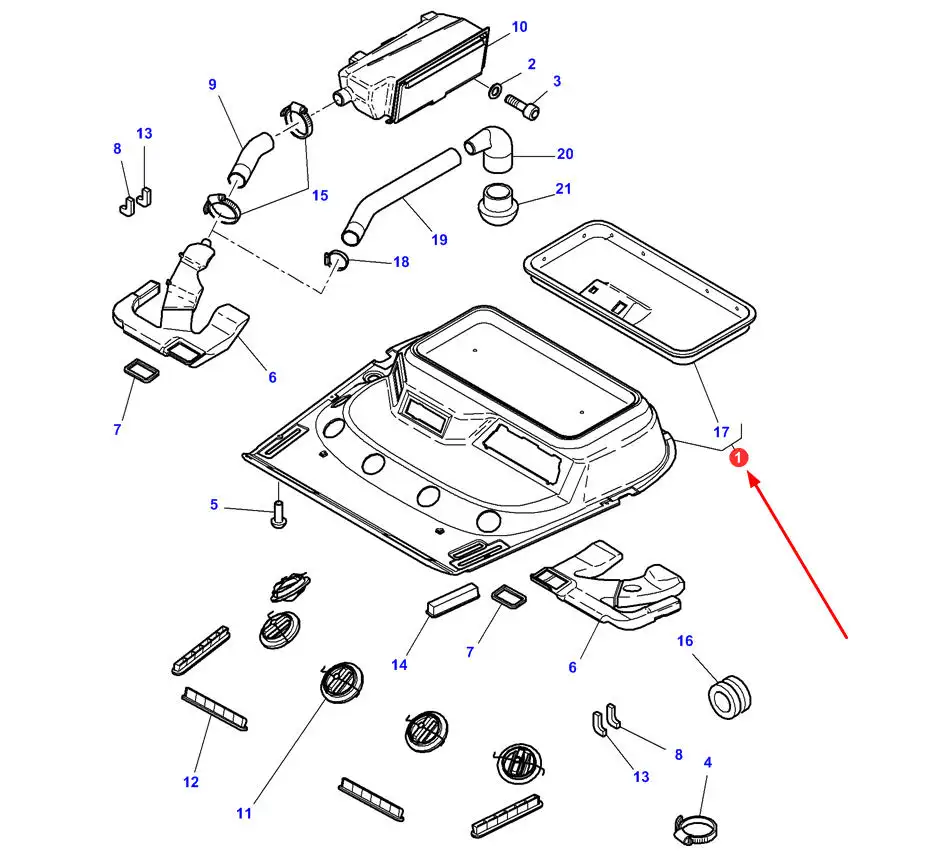 10
2
3
9
13
8
20
15
21
19
18
6
7
17
1
5
14
7
6
16
12
11
8
13
4