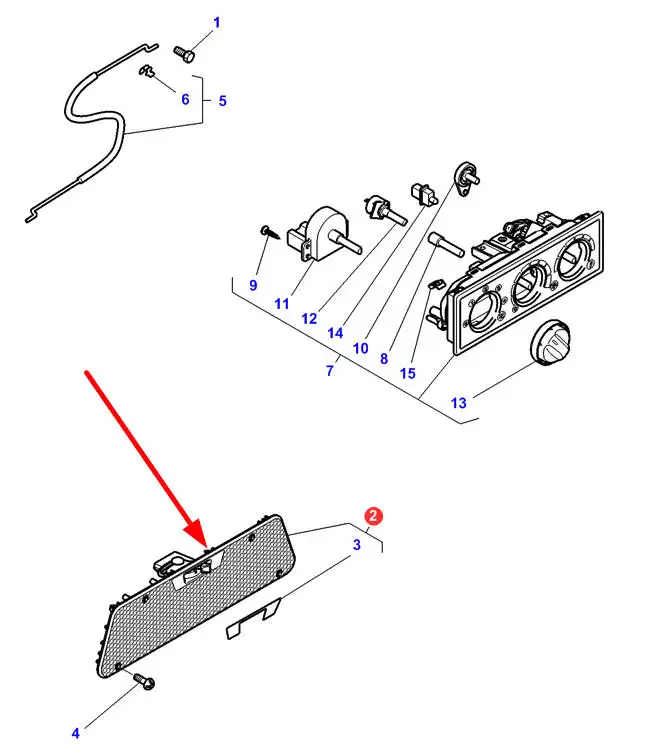 1
6
5
9
11
12
14
10
8
15
7
13
2
3
4