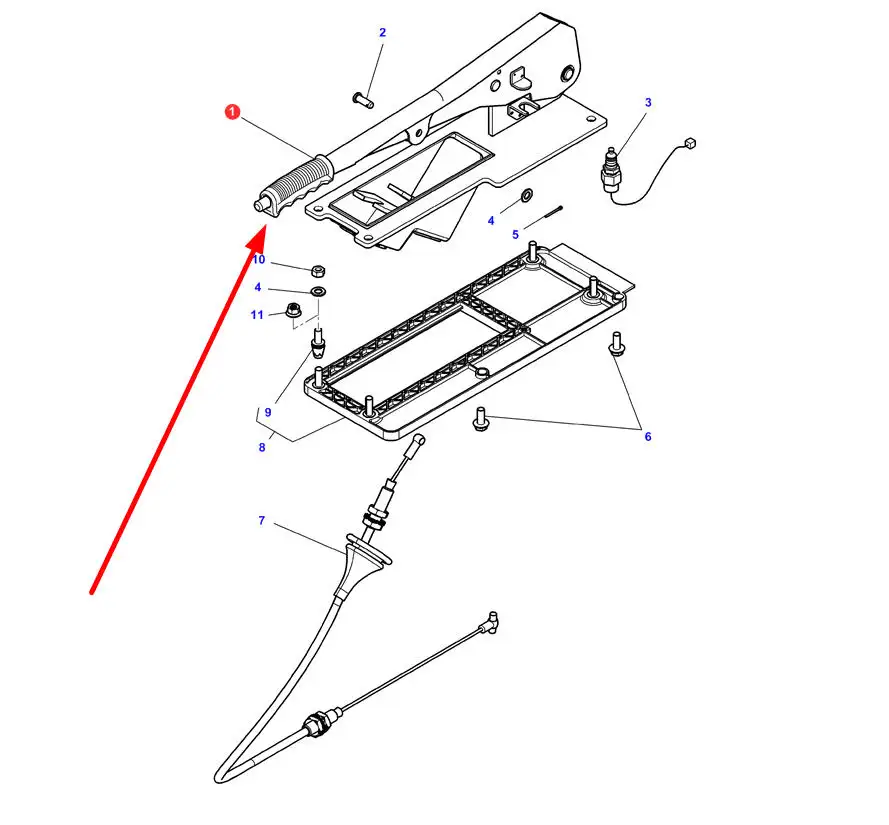 2
1
3
4
5
10
4
11
9
8
6
7