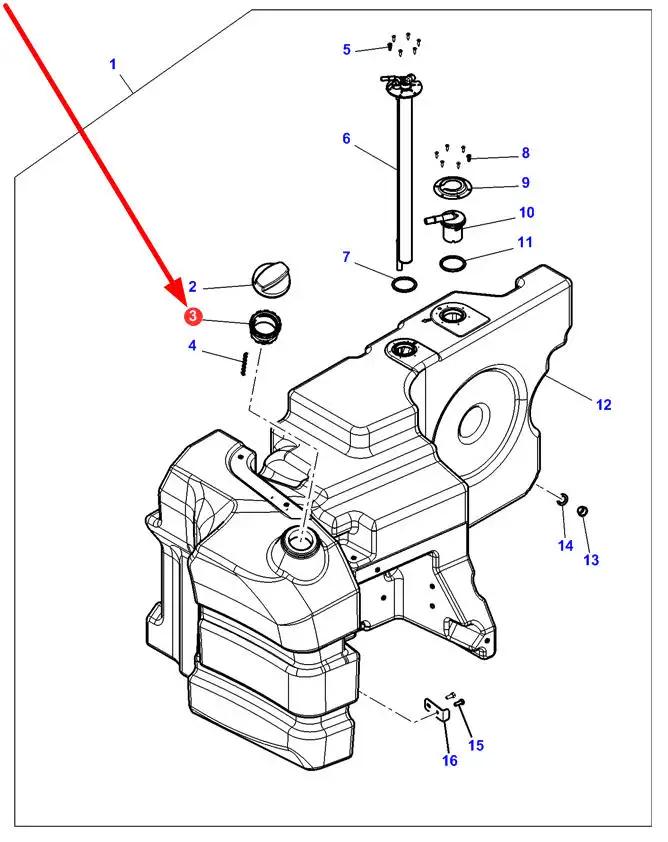 1
5
6
8
9
10
7
11
2
3
4
12
14
13
15
16