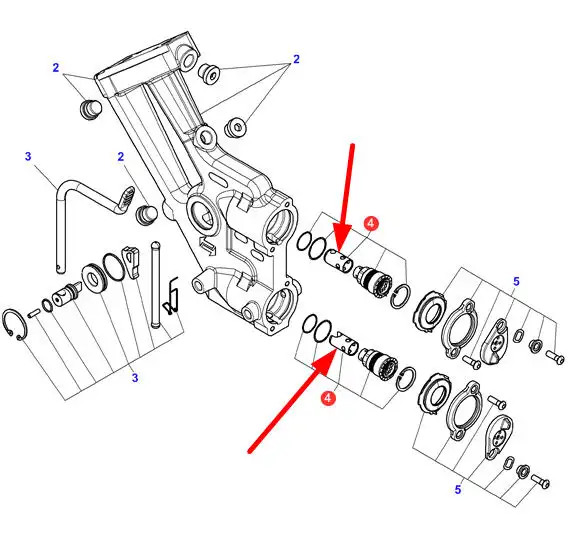 2
2
3
2
4
5
3
4
5