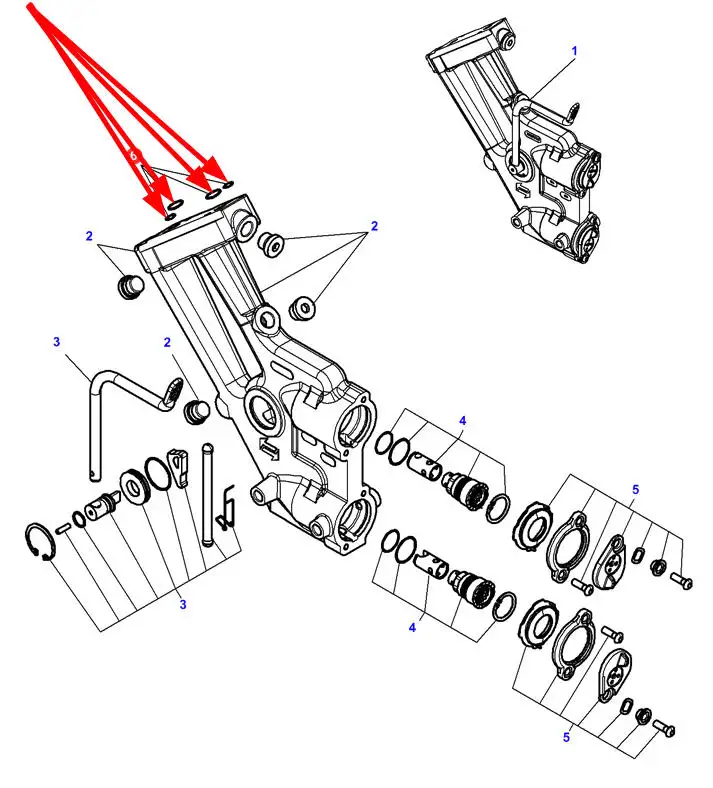 1
6
2
2
3
2
4
5
3
4
5