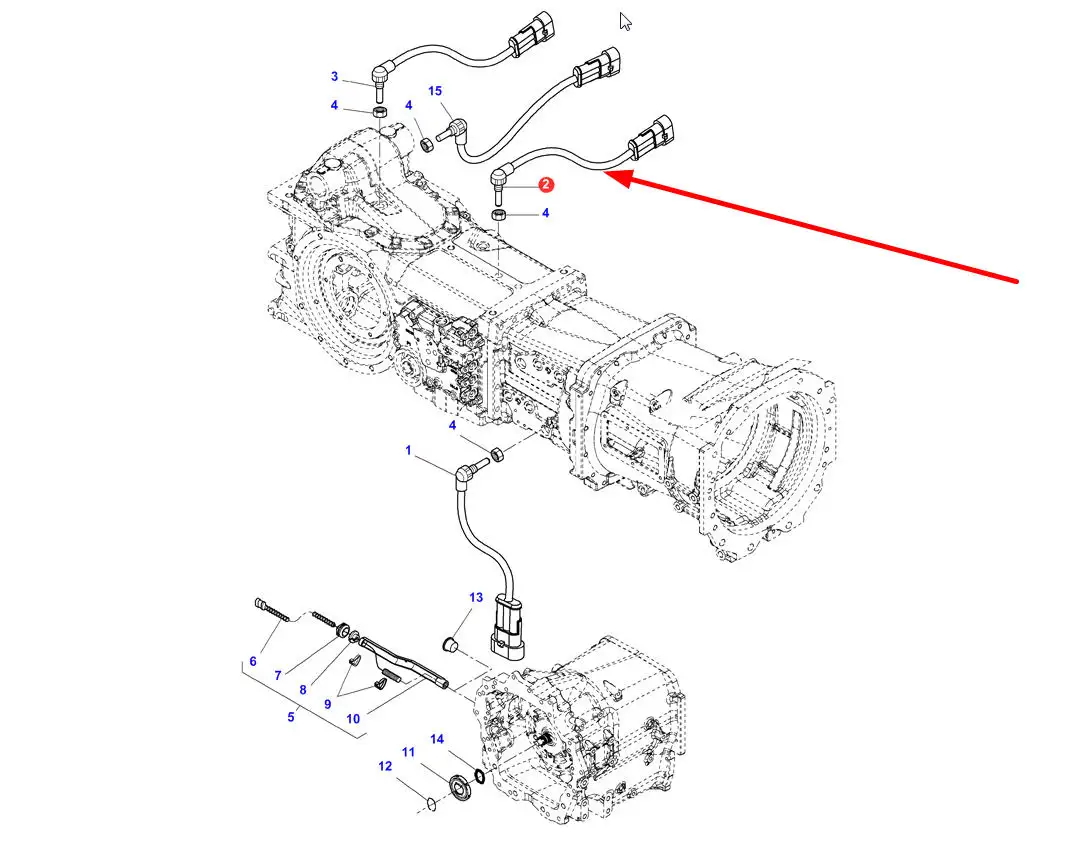 3
4
4
15
2
4
4
1
13
6
7
8
9
10
5
11
14
12