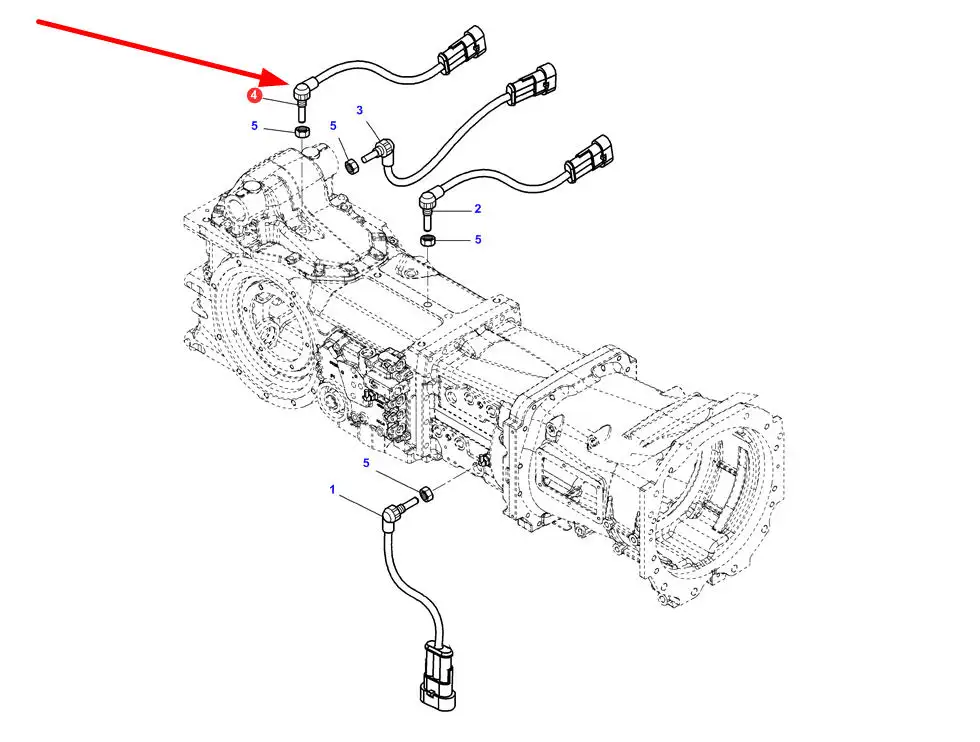 4
5
5
3
2
5
5
1