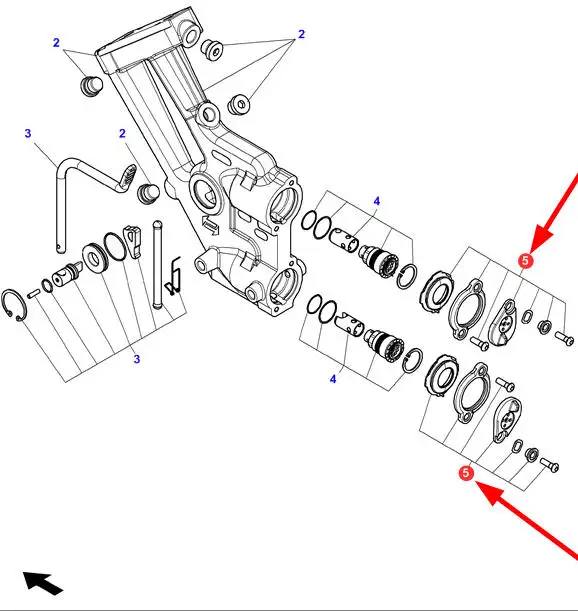 2
2
3
2
4
5
3
4
5