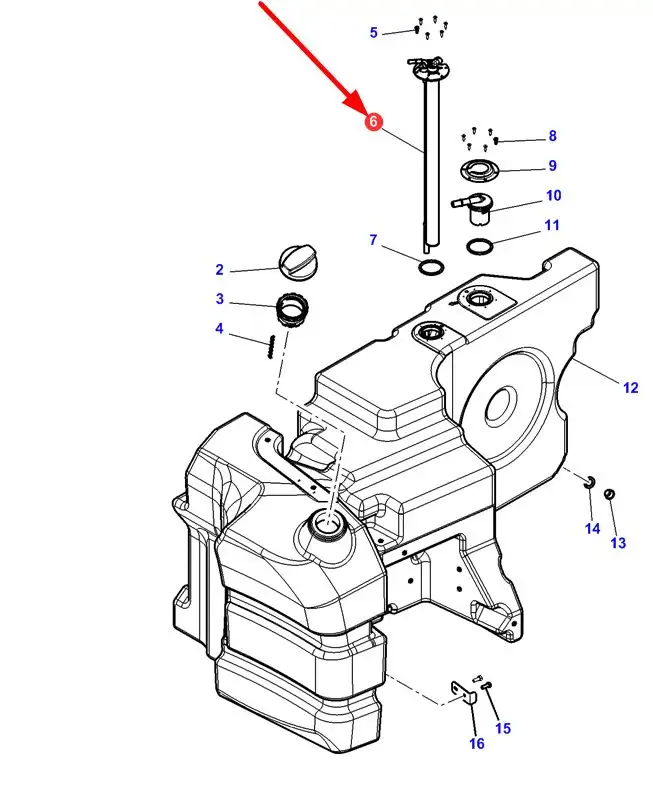 5
6
8
9
10
11
7
2
3
4
12
14
13
15
16