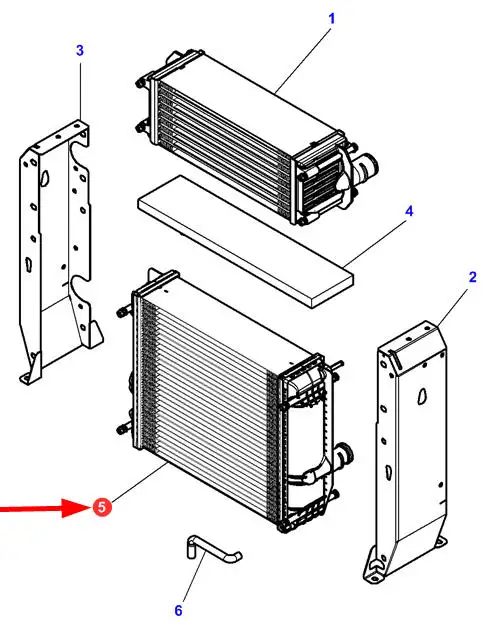 1
3
4
2
5
6