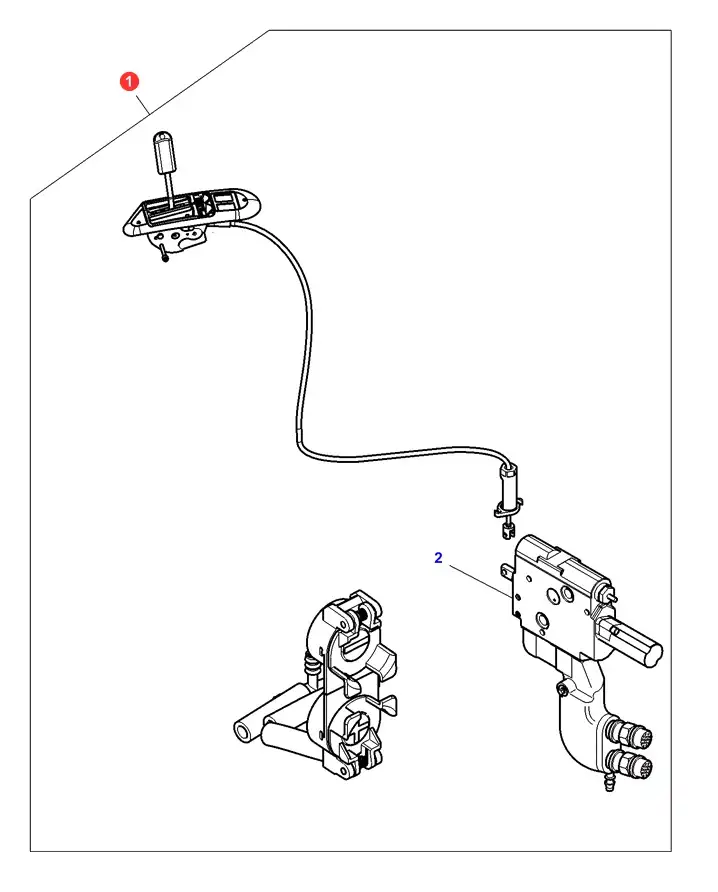 1

2