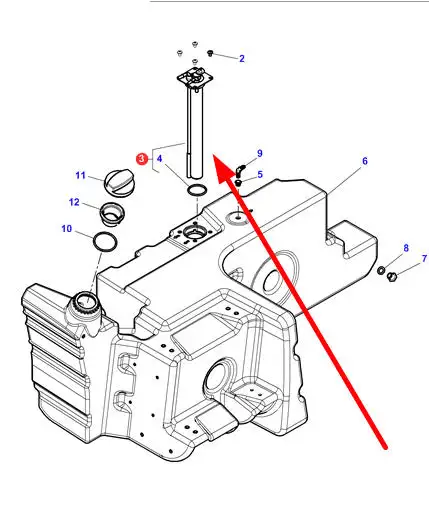 2
3
4
9
5
6
11
12
10
8
7