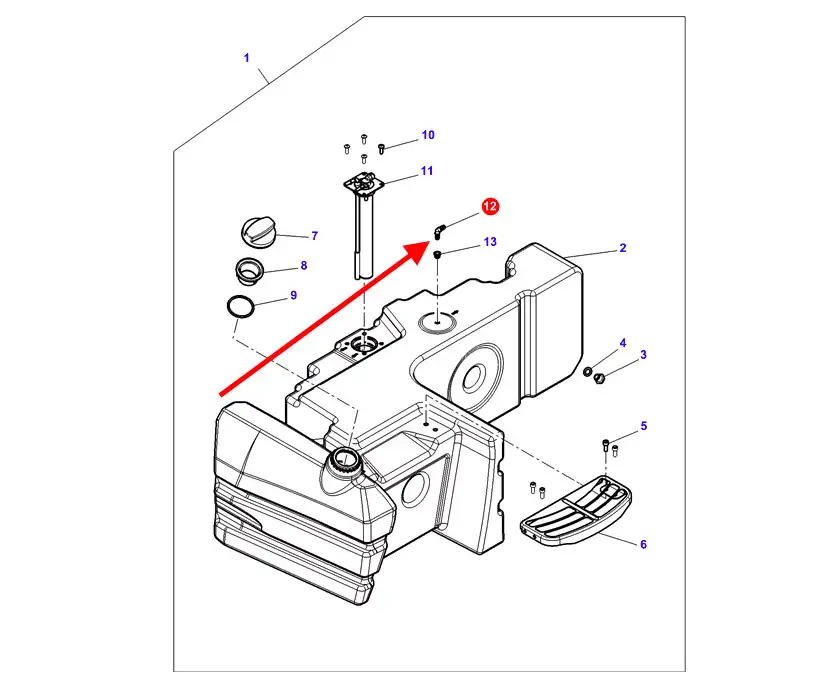 1
10
11
12
7
13
2
8
9
4
3
5
6