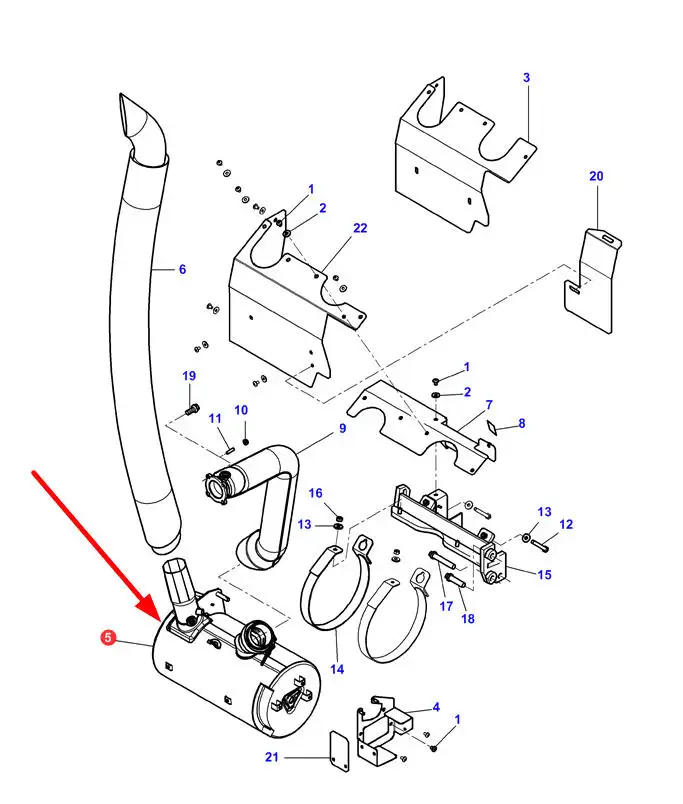 3
20
1
2
22
6
1
2
7
8
19
10
11
9
16
13
13
12
15
17
18
5
14
4
1
21