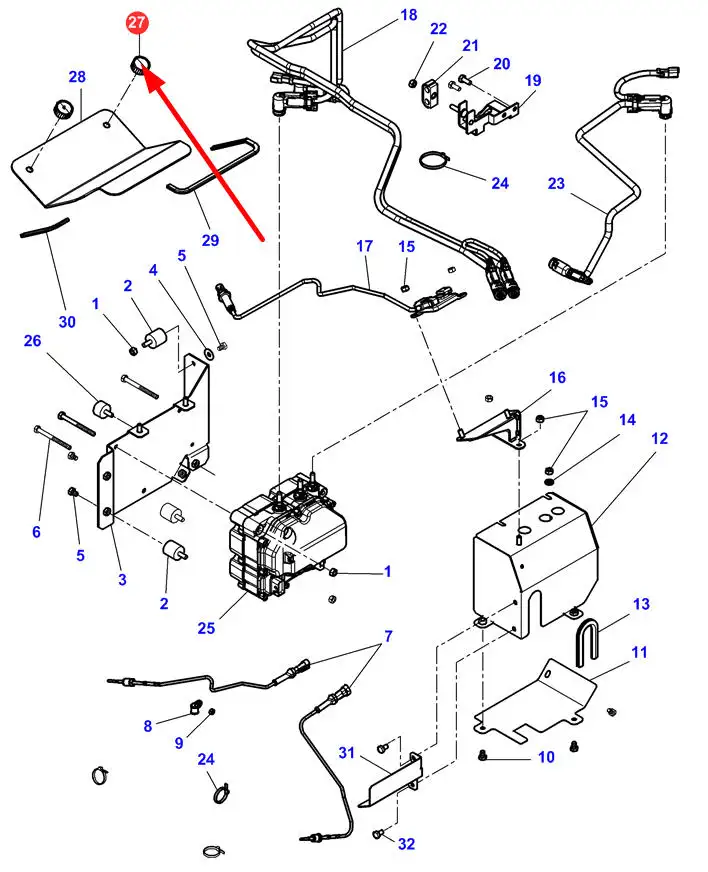 27
28
18
22
21
20
19
24
23
29
30
17
15
5
4
2
1
26
16
15
14
12
6
5
3
2
25
1
13
11
7
8
9
24
31
10
32