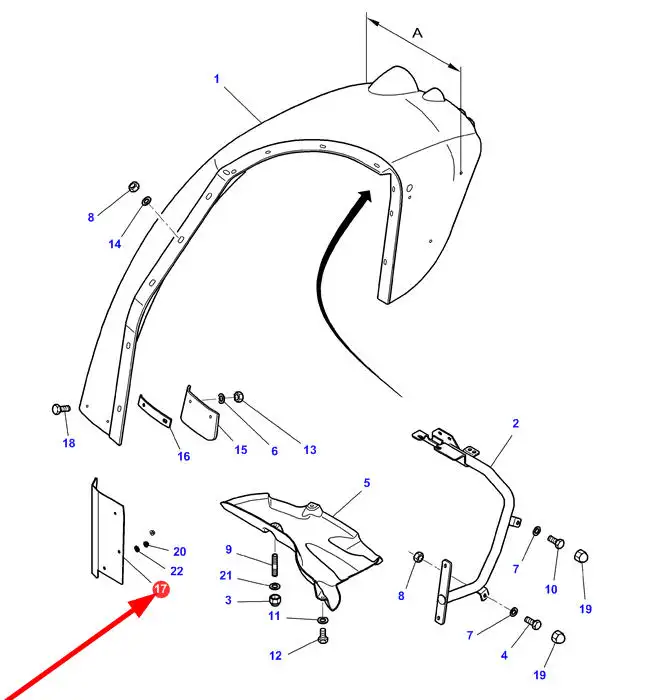 A
1
8
14
18
16
15
6
13
2
5
20
22
17
9
21
3
11
12
8
7
10
19
7
4
19