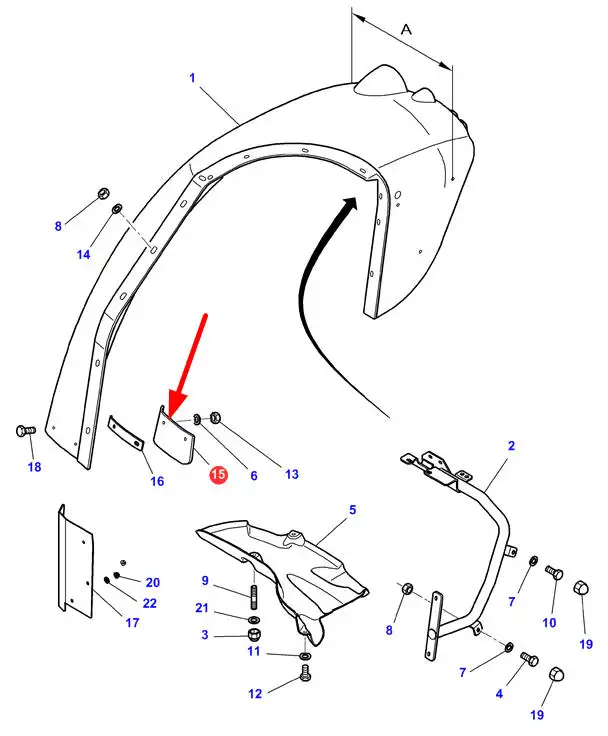 A
1
8
14
18
16
15
6
13
2
5
17
20
22
9
21
3
11
12
8
7
10
19
7
4
19