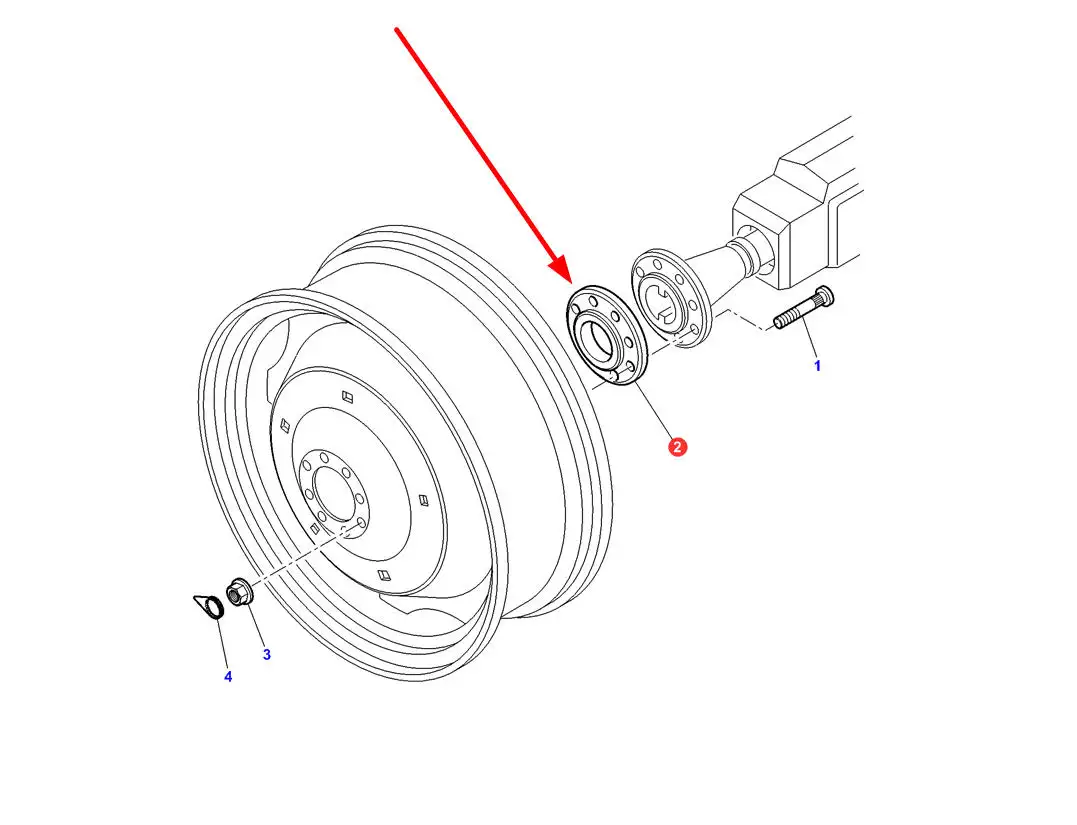 1
2
3
4