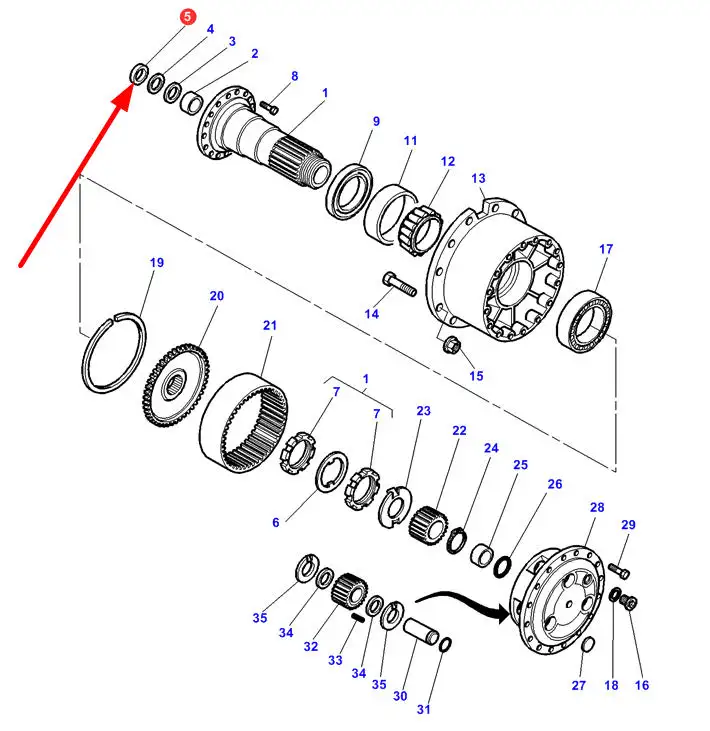 5
4
3
2
8
1
9
11
12
13
17
14
15
19
20
21
1
7
7
23
22
24
25
26
6
28
29
35
34
32
33
34
35
30
31
27
18
16