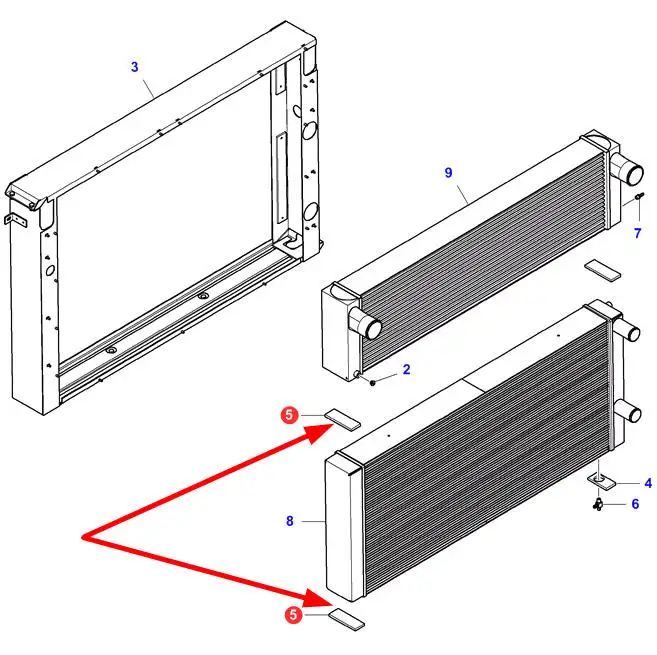 3
9
7
2
5
4
6
8
5