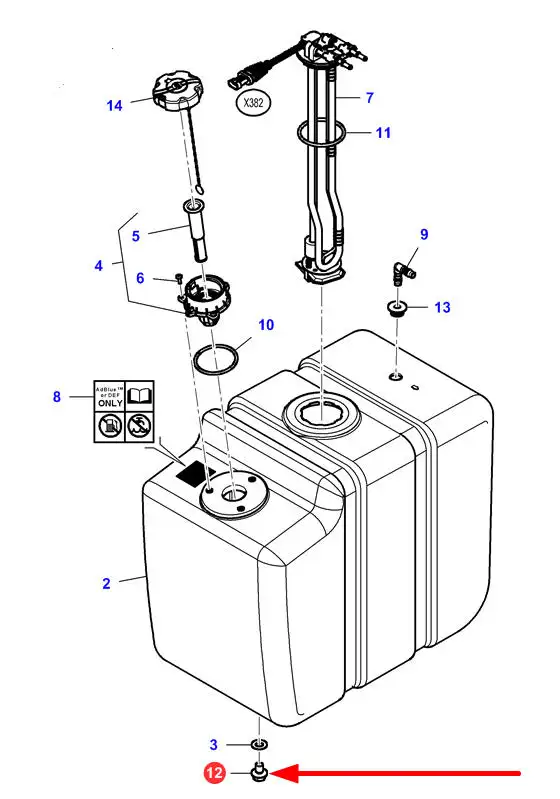 14
X382
7
11
5
4
6
9
13
10
8
AdBlue™ or DEF ONLY
2
3
12