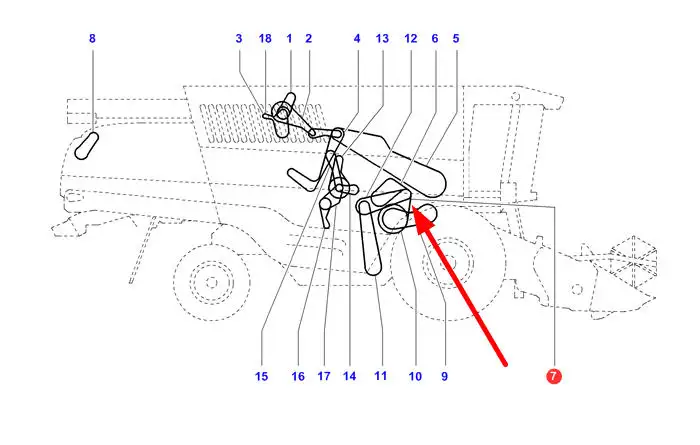 8
3 18 1 2 4 13 12 6 5
15 16 17 14 11 10 9 7