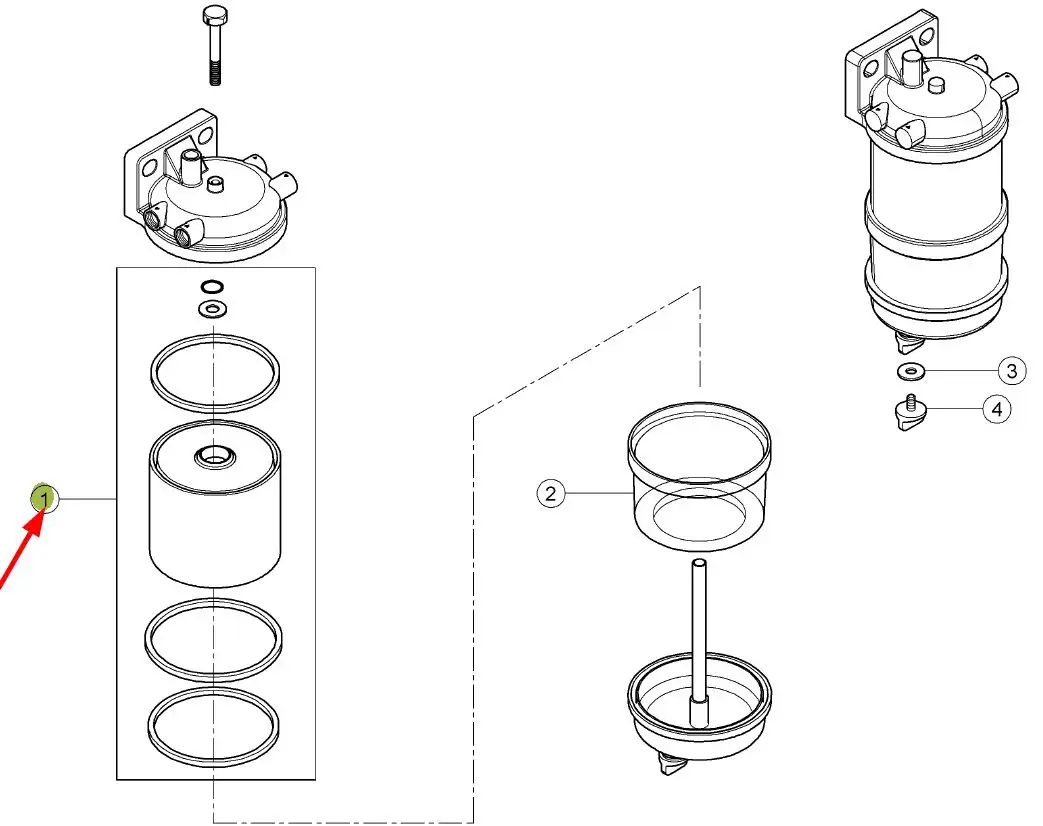 1
2
3
4