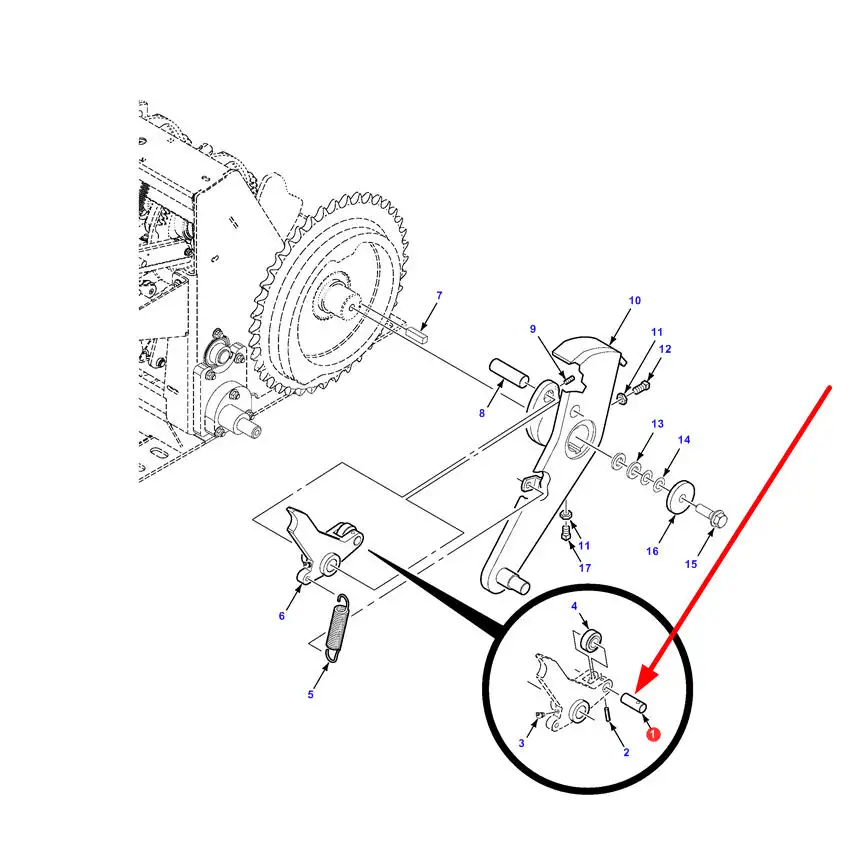 7
10
9
11
12
8
13
14
11
17
16
15
6
5
4
3
2
1