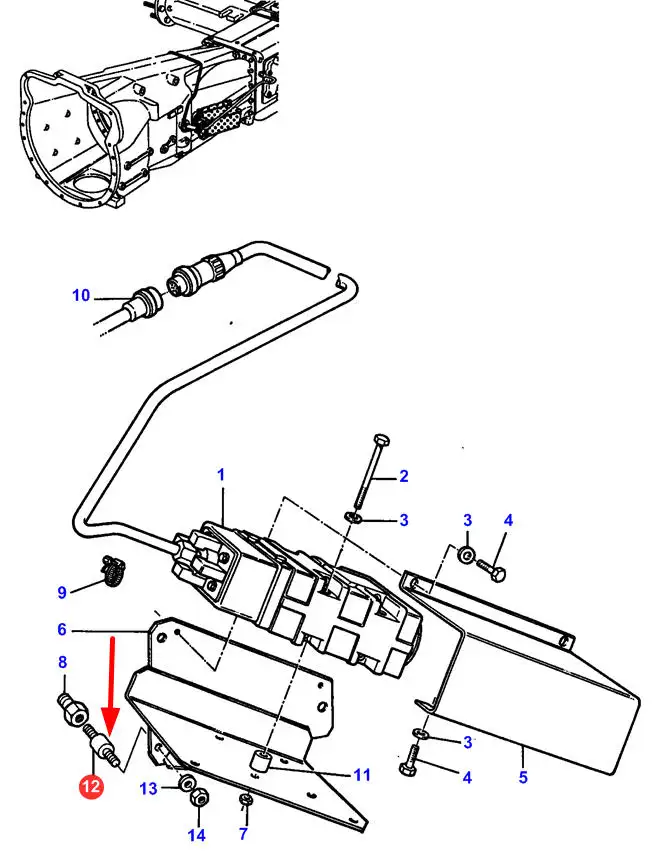 10
1
2
3
3
4
9
6
8
3
4
5
11
12
13
14
7