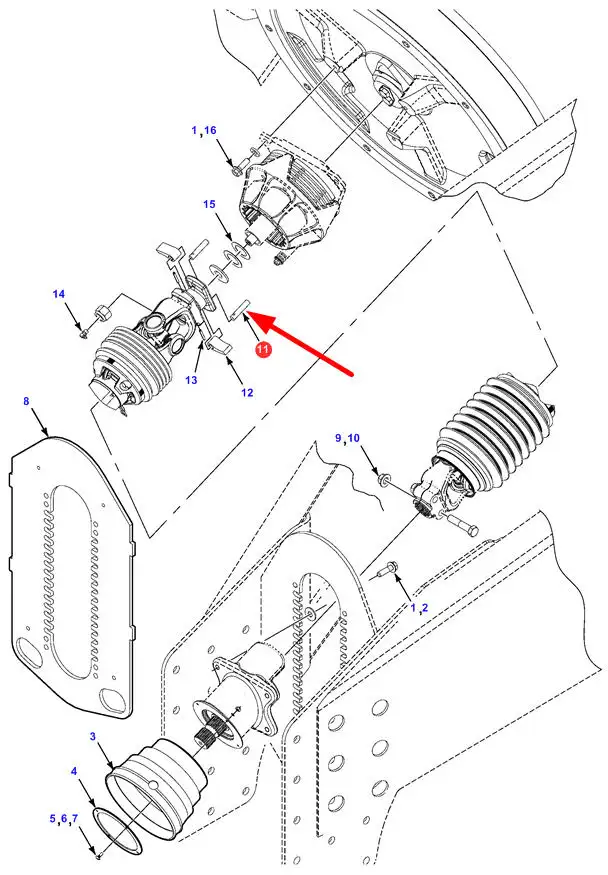 1 , 16
15
14
11
13
12
8
9 , 10
1 , 2
3
4
5 , 6 , 7