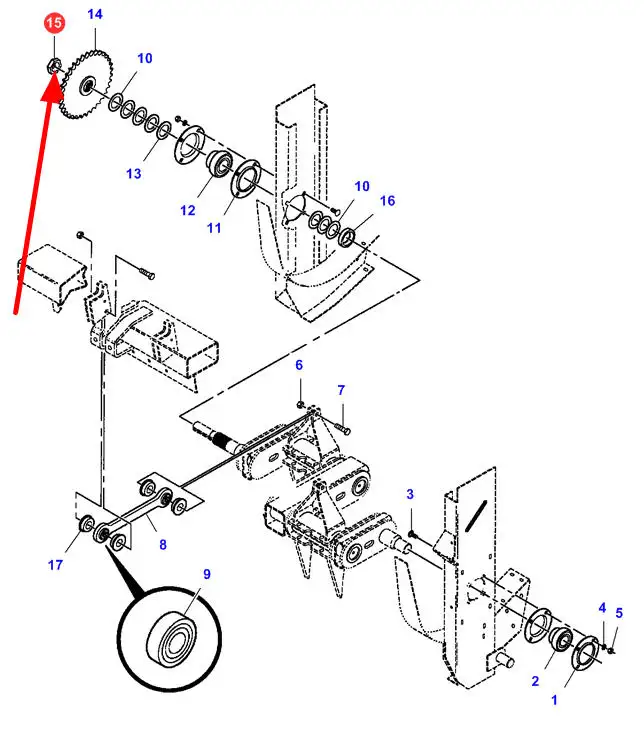 15
14
10
13
12
11
10
16
6
7
3
8
17
9
4
5
2
1