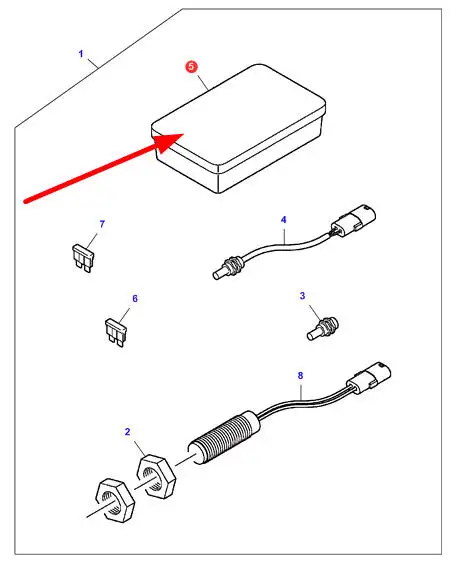 1
5
7
4
6
3
8
2