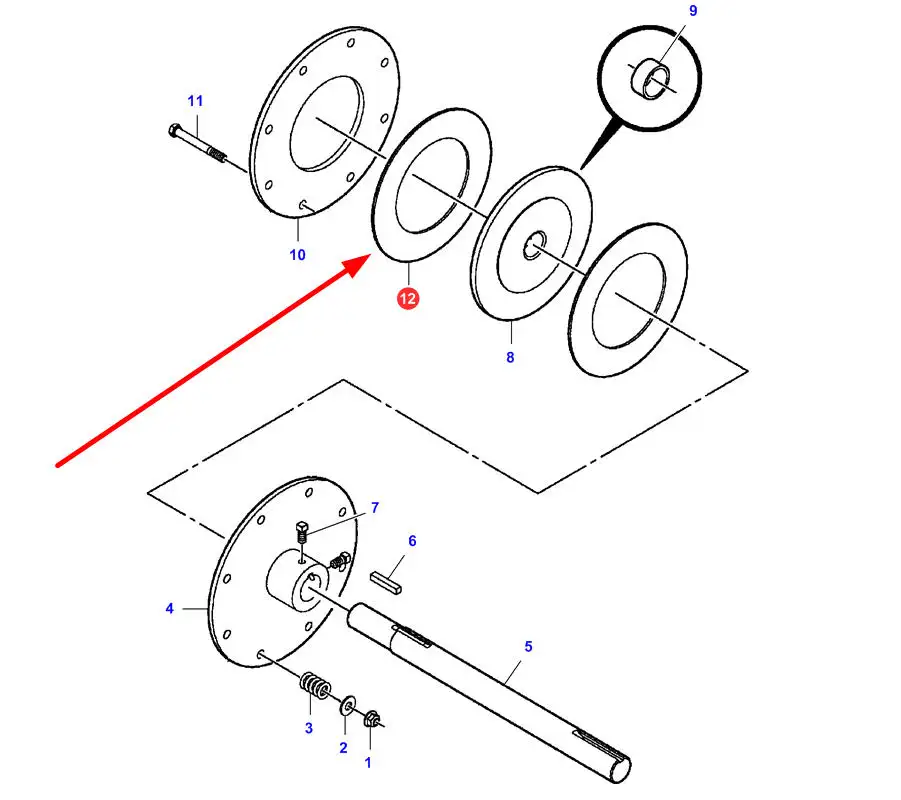 9
11
10
12
8
7
6
4
5
3
2
1