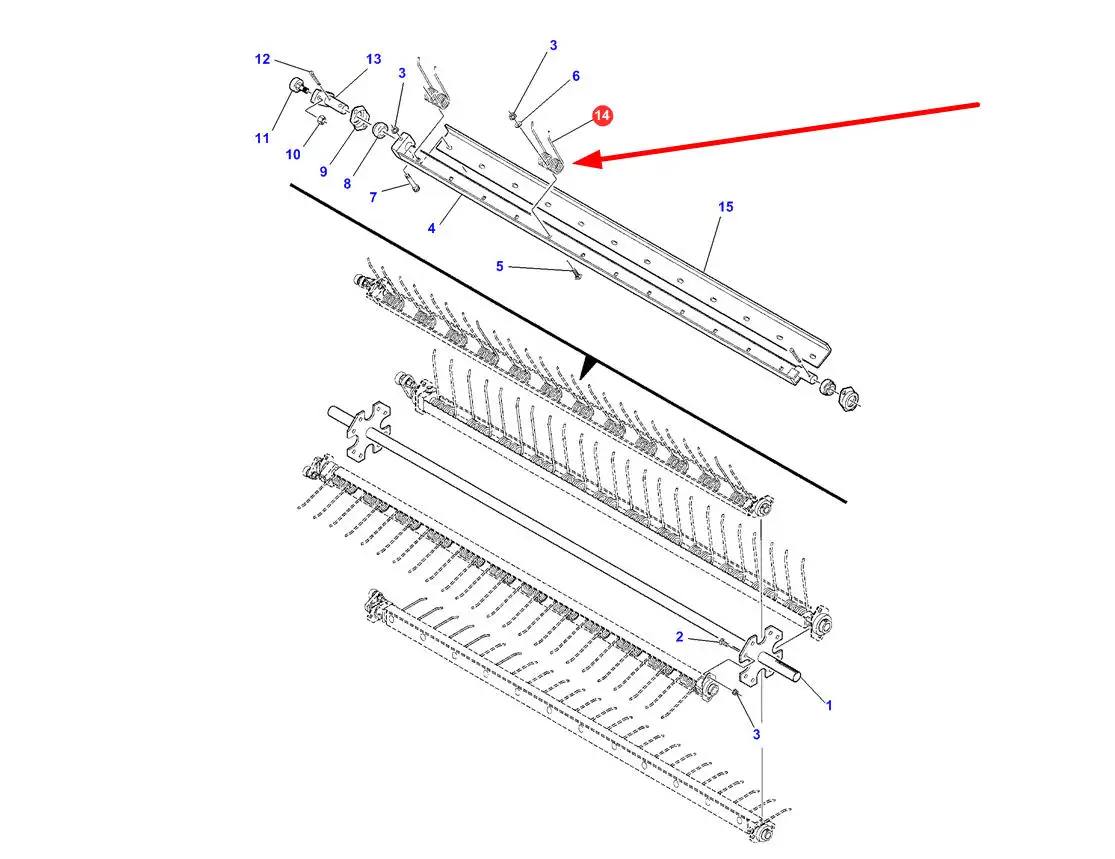 12
13
3
3
6
14
11
10
9
8
7
4
15
5
2
1
3