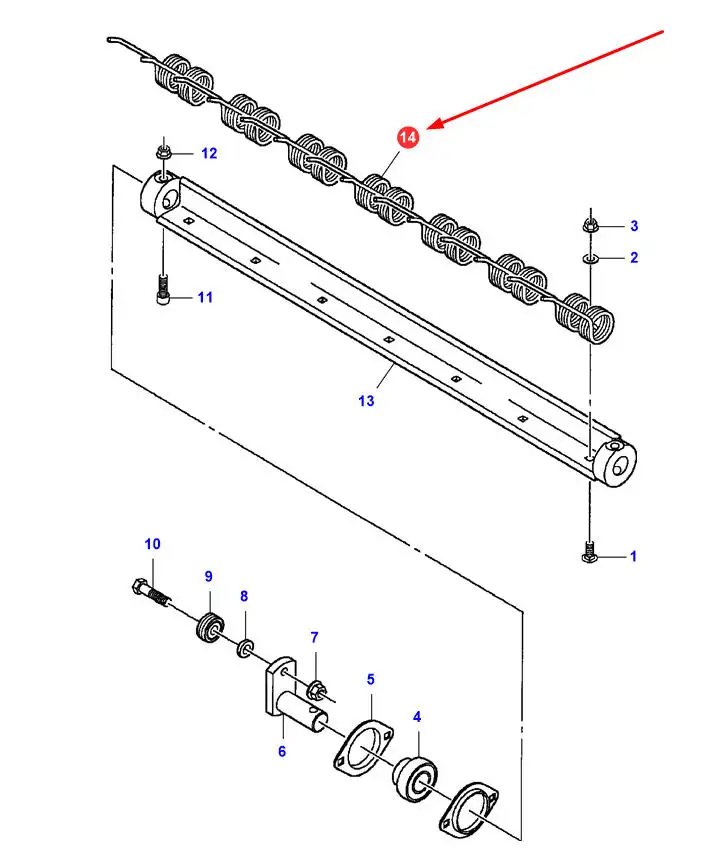 14
12
3
2
11
13
1
10
9
8
7
5
4
6