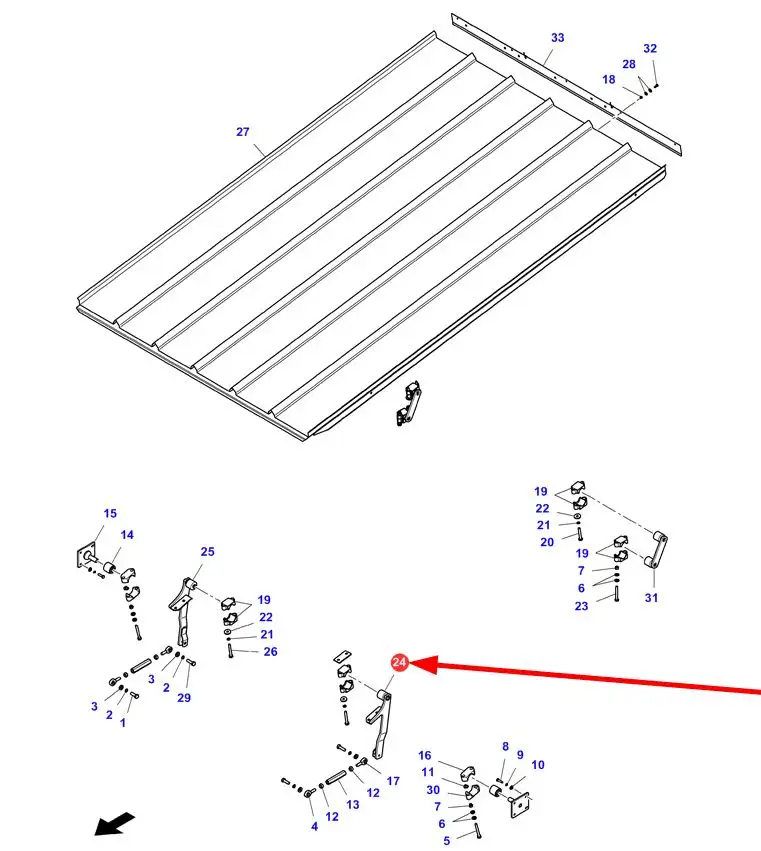 33
32
28
18
27
19
22
21
20
19
7
6
23
31
15
14
25
19
22
21
26
3
2
29
3
2
1
24
16
11
30
7
6
5
8
9
10
17
12
13
12
4