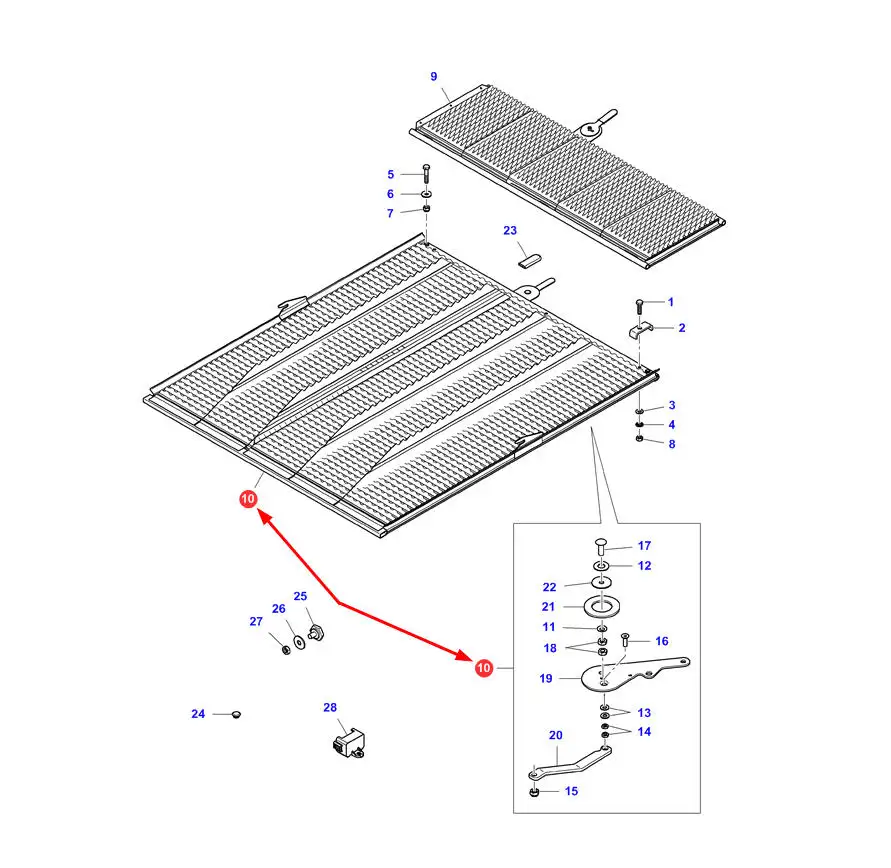 9
5
6
7
23
1
2
3
4
8
10
17
12
22
21
11
18
16
19
13
14
20
15
10
27
26
25
24
28