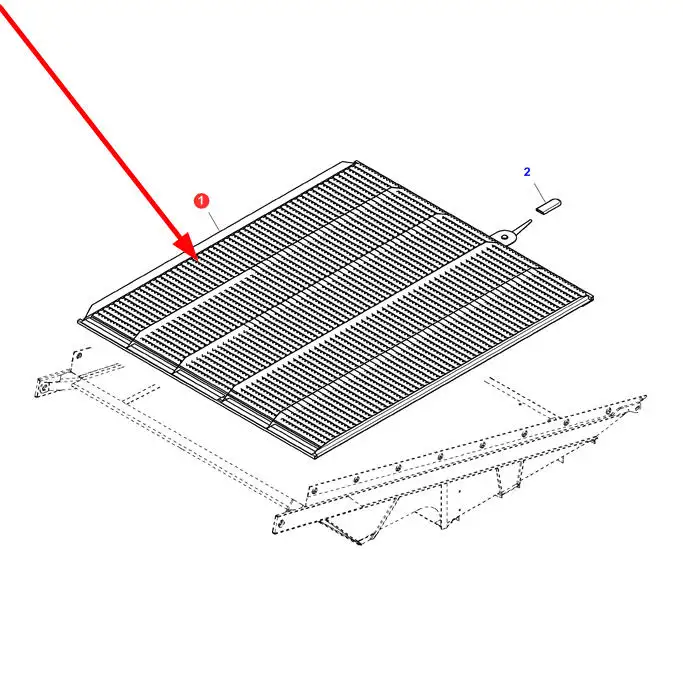 1

2