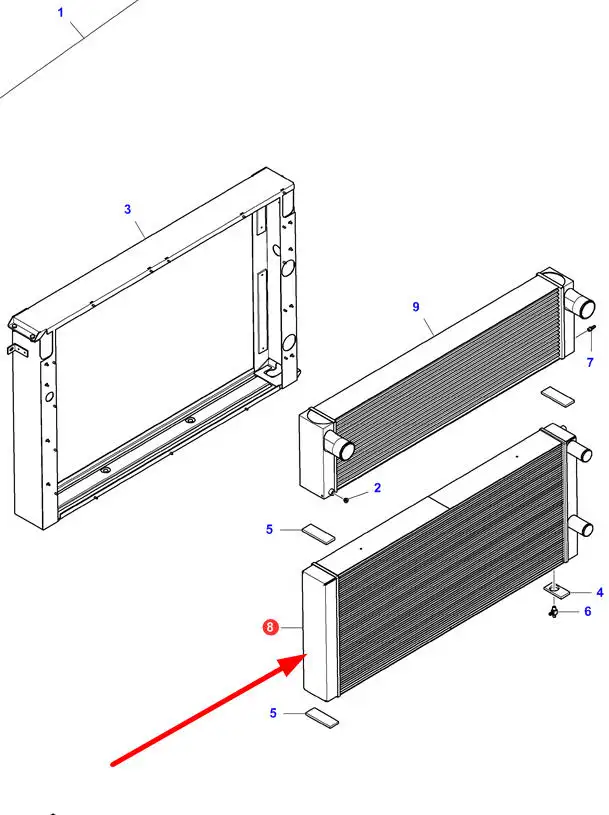 1
3
9
7
2
5
4
6
8
5